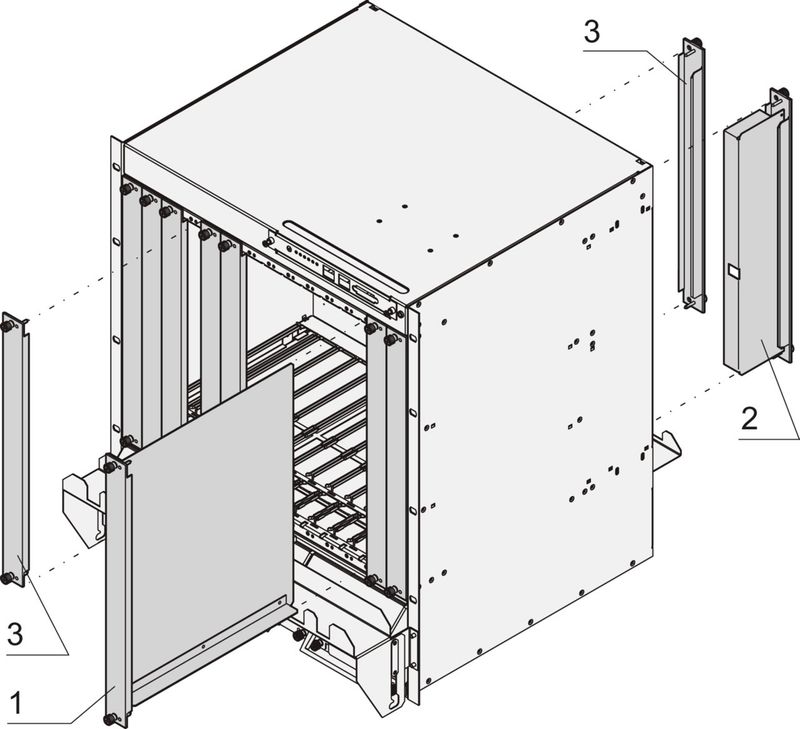 3
2
3
1