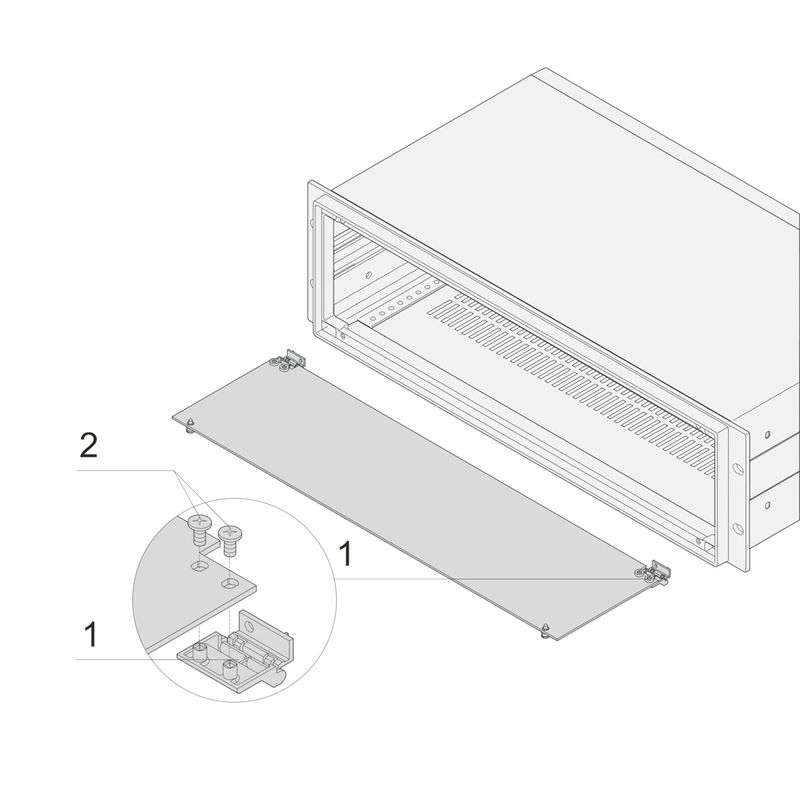 2
1
1