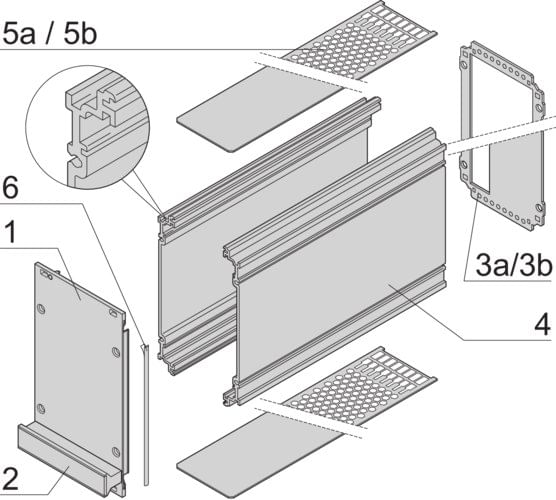 5a / 5b

6

1

3a/3b

4

2